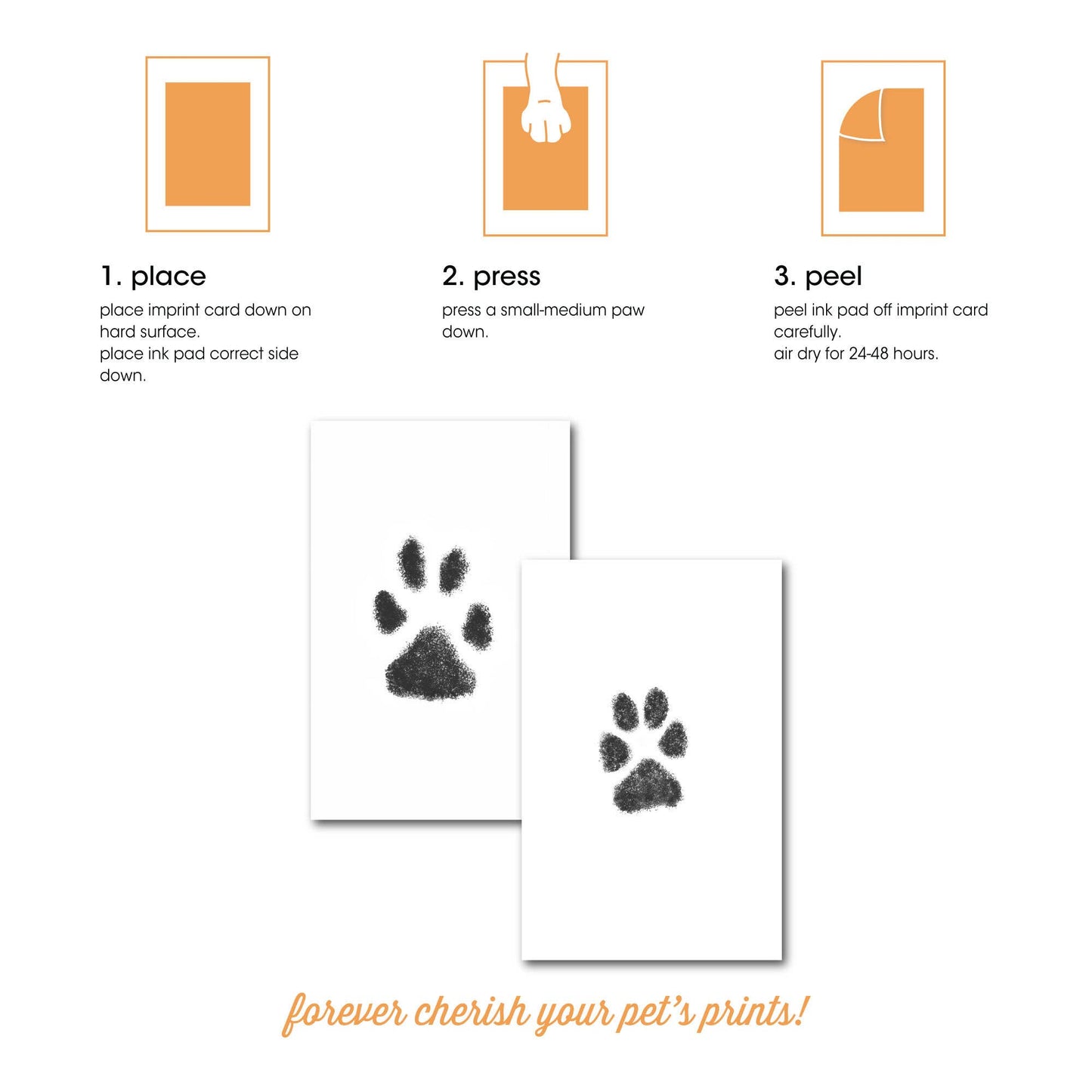 1. place

place imprint card down on hard surface.
place ink pad correct side down.

2. press

press a small-medium paw down.

3. peel

peel ink pad off imprint card carefully.
air dry for 24-48 hours.

forever cherish your pet's prints!